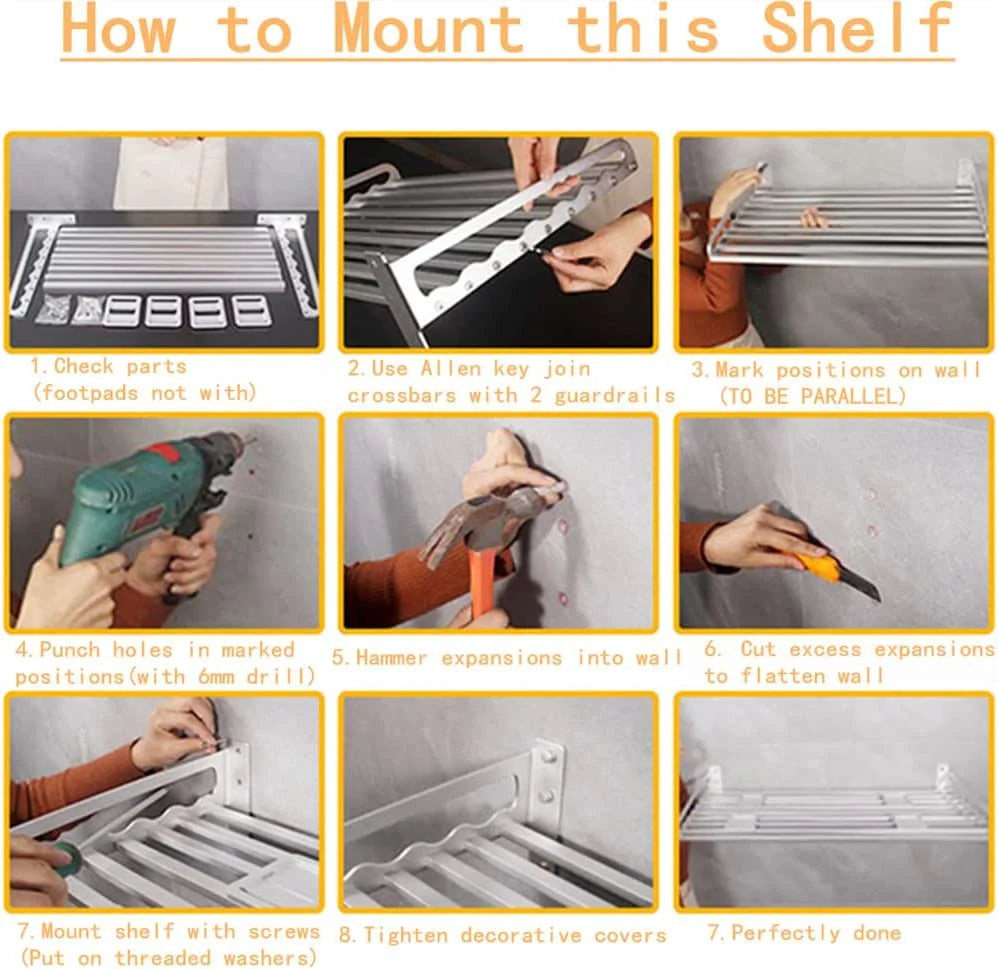 How to Mount this Shelf

1. Check parts (footpads not with)

2. Use Allen key join crossbars with 2 guardrails

3. Mark positions on wall (TO BE PARALLEL)

4. Punch holes in marked positions(with 6mm drill)

5. Hammer expansions into wall

6. Cut excess expansions to flatten wall

7. Mount shelf with screws (Put on threaded washers)

8. Tighten decorative covers

7. Perfectly done